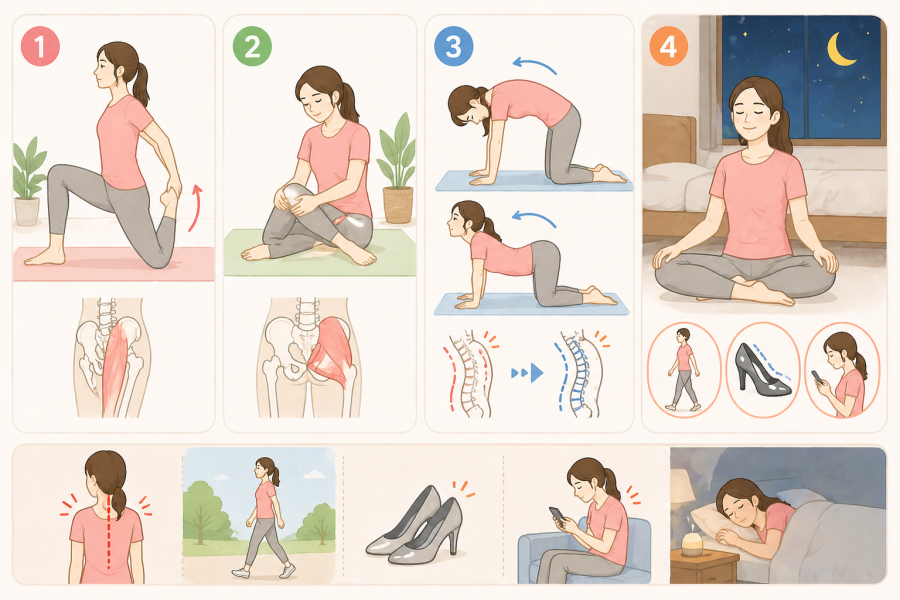 1

2

3

4