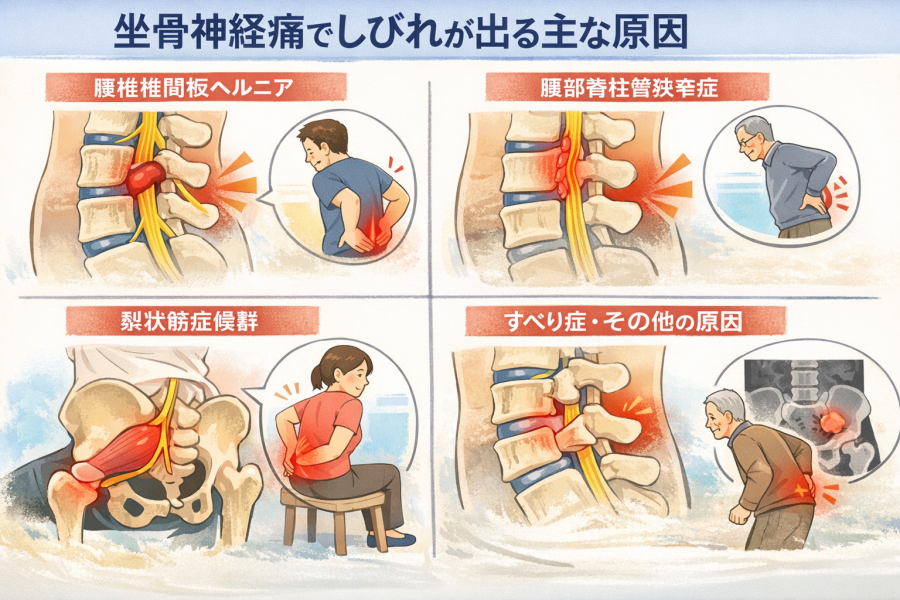 坐骨神経痛でしびれが出る主な原因

腰椎椎間板ヘルニア

腰部脊柱管狭窄症

梨状筋症候群

すべり症・その他の原因